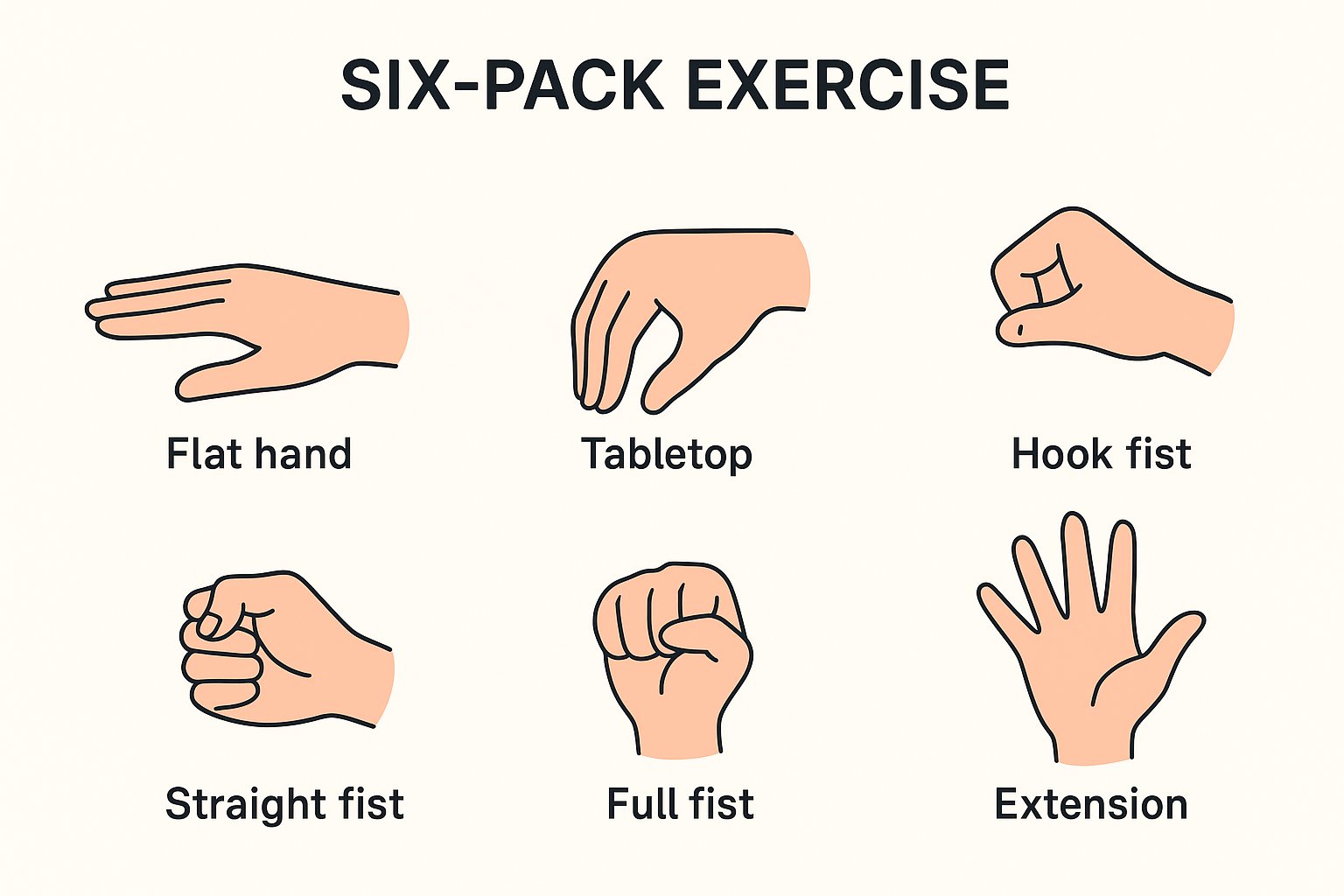 SIX-PACK EXERCISE

Flat hand

Tabletop

Hook fist

Straight fist

Full fist

Extension